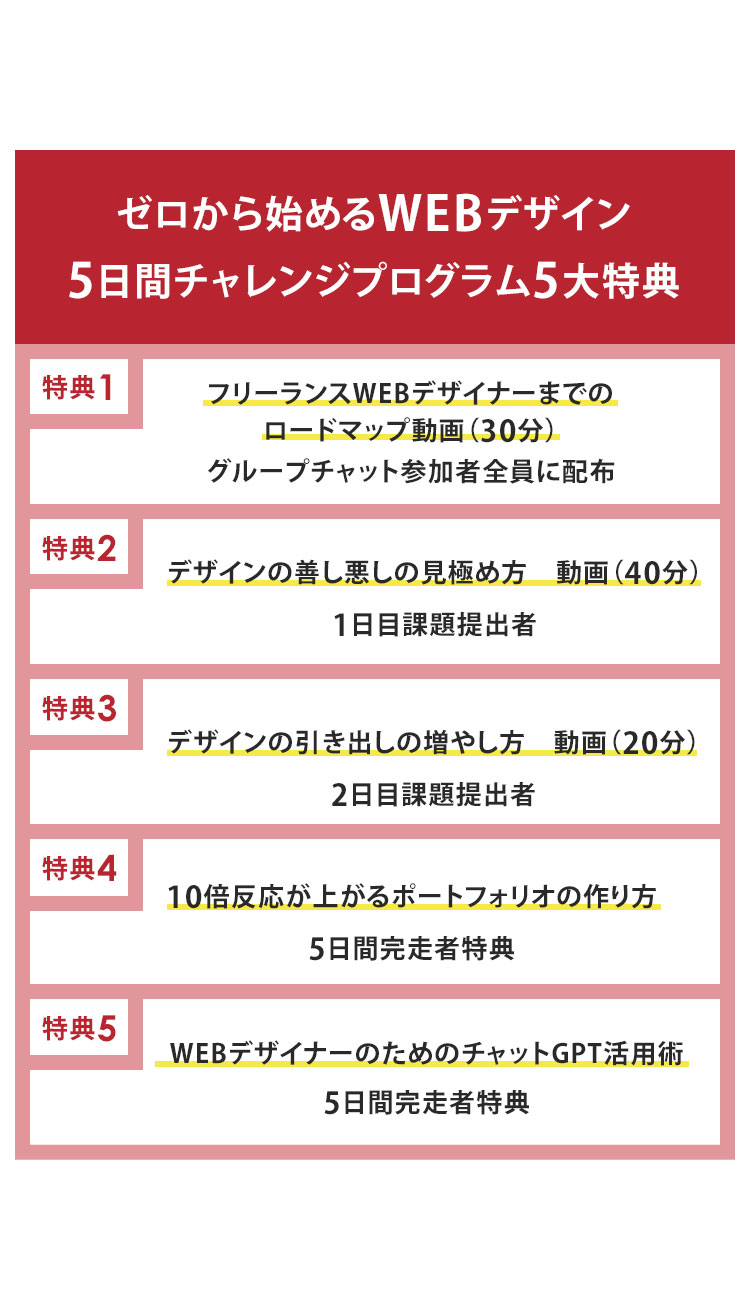 ゼロから始めるWEBデザイン
5日間チャレンジプログラム5大特典

特典1

フリーランスWEBデザイナーまでの
ロードマップ動画(30分)
グループチャット参加者全員に配布

特典2

デザインの善し悪しの見極め方 動画(40分)
1日目課題提出者

特典3

デザインの引き出しの増やし方 動画(20分)
2日目課題提出者

特典4

10倍反応が上がるポートフォリオの作り方
5日間完走者特典

特典5

WEBデザイナーのためのチャットGPT活用術
5日間完走者特典